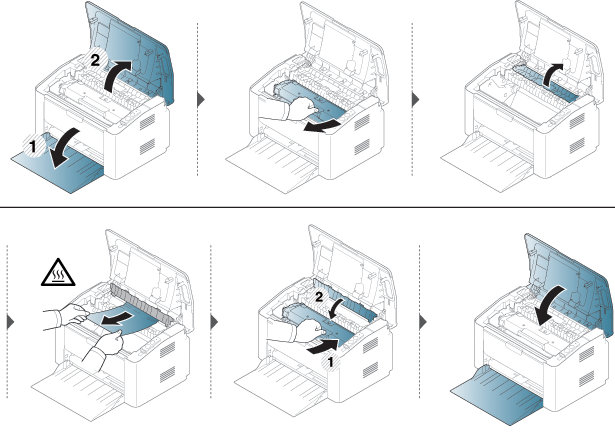 2
1

2
1